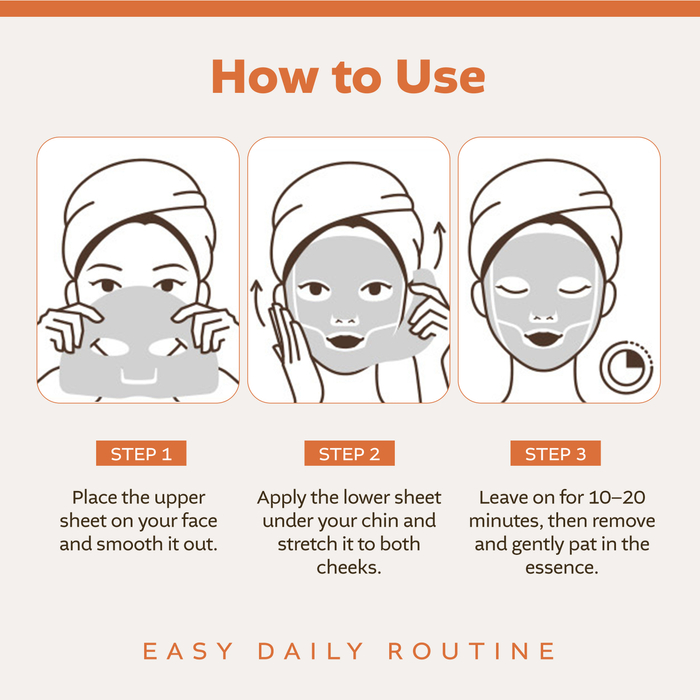 How to Use

STEP 1

Place the upper sheet on your face and smooth it out.

STEP 2

Apply the lower sheet under your chin and stretch it to both cheeks.

STEP 3

Leave on for 10–20 minutes, then remove and gently pat in the essence.

EASY DAILY ROUTINE